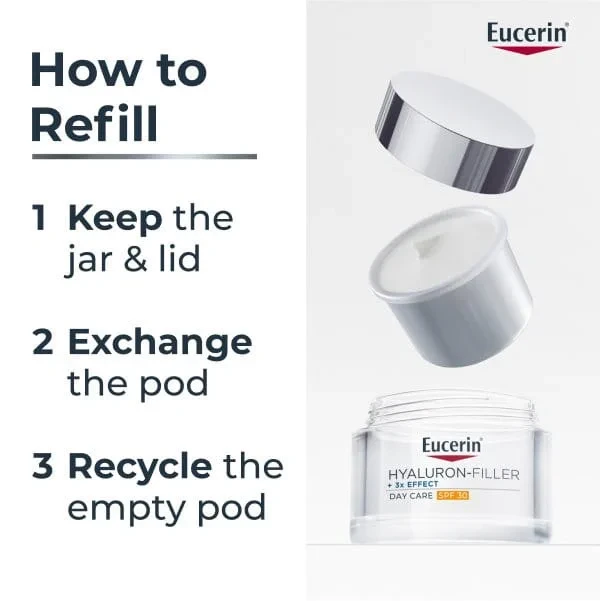 How to Refill

1 Keep the jar & lid

2 Exchange the pod

3 Recycle the empty pod

Eucerin®

Eucerin®
HYALURON-FILLER
+ 3x EFFECT
DAY CARE SPF 30